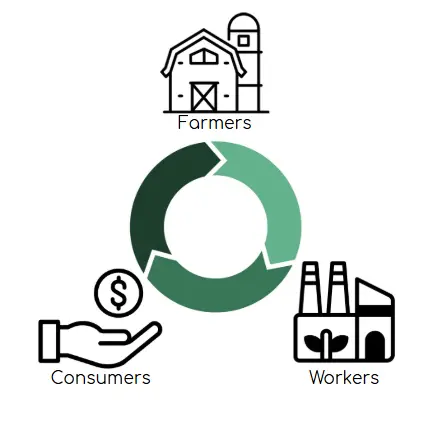 Farmers

$

Consumers

Workers